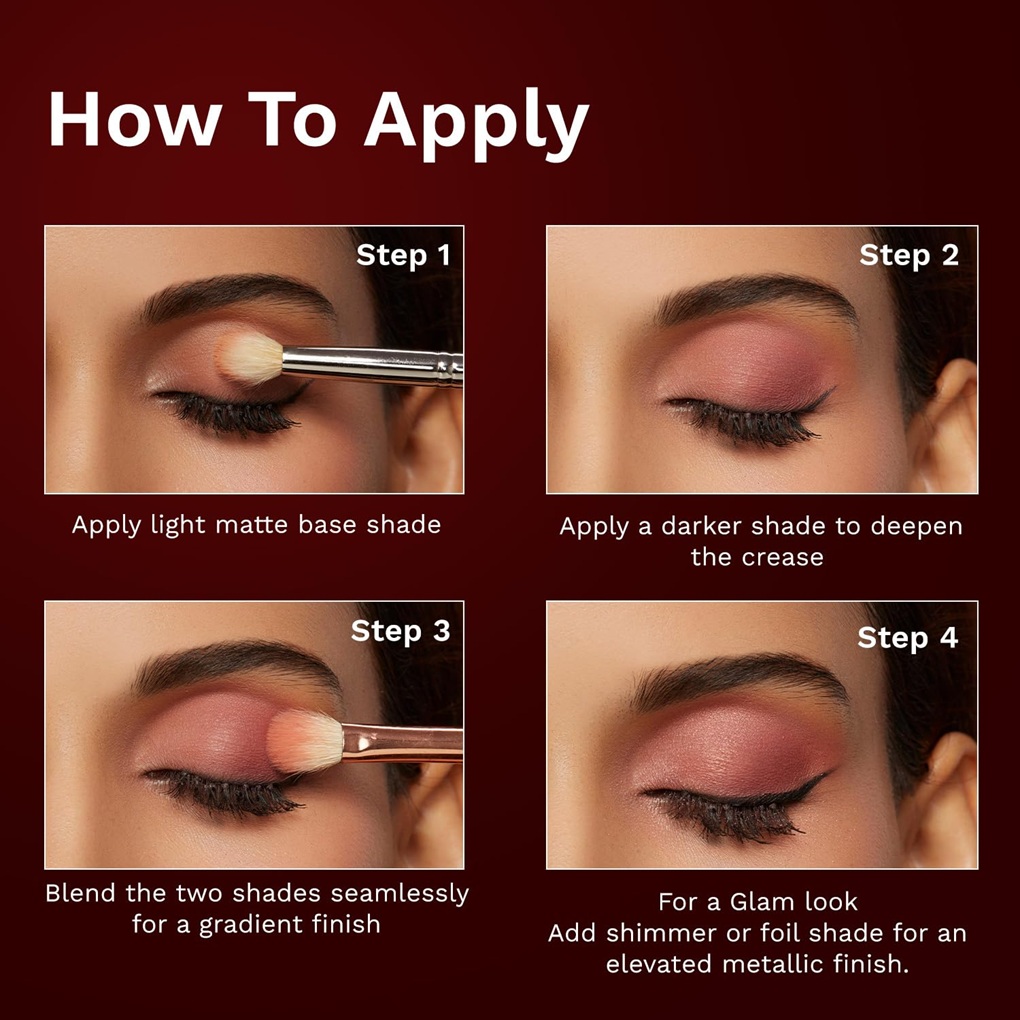 How To Apply

Step 1

Apply light matte base shade

Step 2

Apply a darker shade to deepen the crease

Step 3

Blend the two shades seamlessly for a gradient finish

Step 4

For a Glam look
Add shimmer or foil shade for an elevated metallic finish.